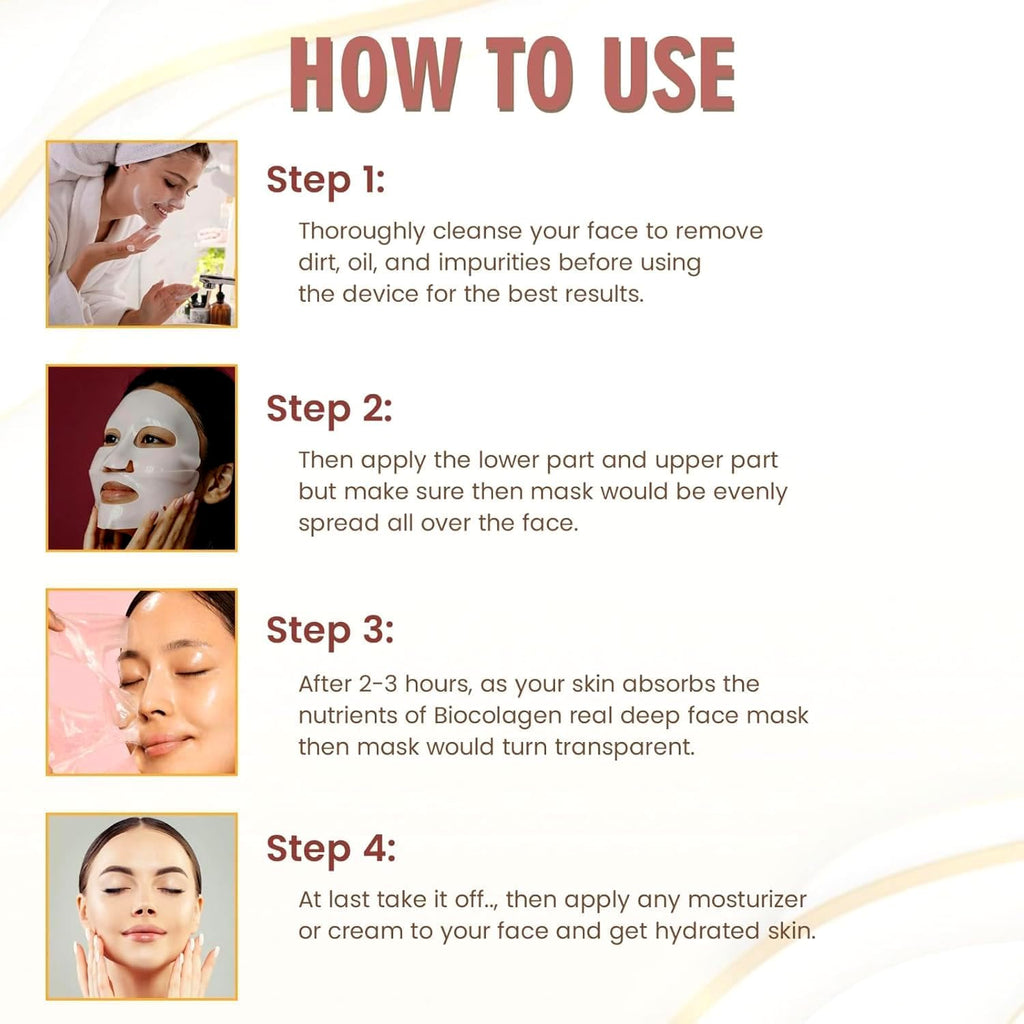 HOW TO USE

Step 1:

Thoroughly cleanse your face to remove dirt, oil, and impurities before using the device for the best results.

Step 2:

Then apply the lower part and upper part but make sure then mask would be evenly spread all over the face.

Step 3:

After 2-3 hours, as your skin absorbs the nutrients of Biocolagen real deep face mask then mask would turn transparent.

Step 4:

At last take it off.., then apply any mosturizer or cream to your face and get hydrated skin.