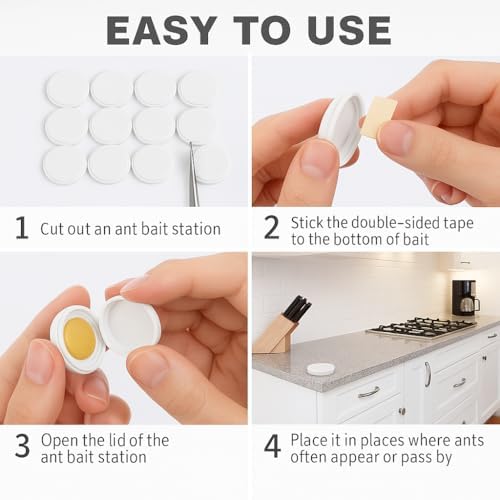 EASY TO USE

1 Cut out an ant bait station

2 Stick the double-sided tape to the bottom of bait

3 Open the lid of the ant bait station

4 Place it in places where ants often appear or pass by