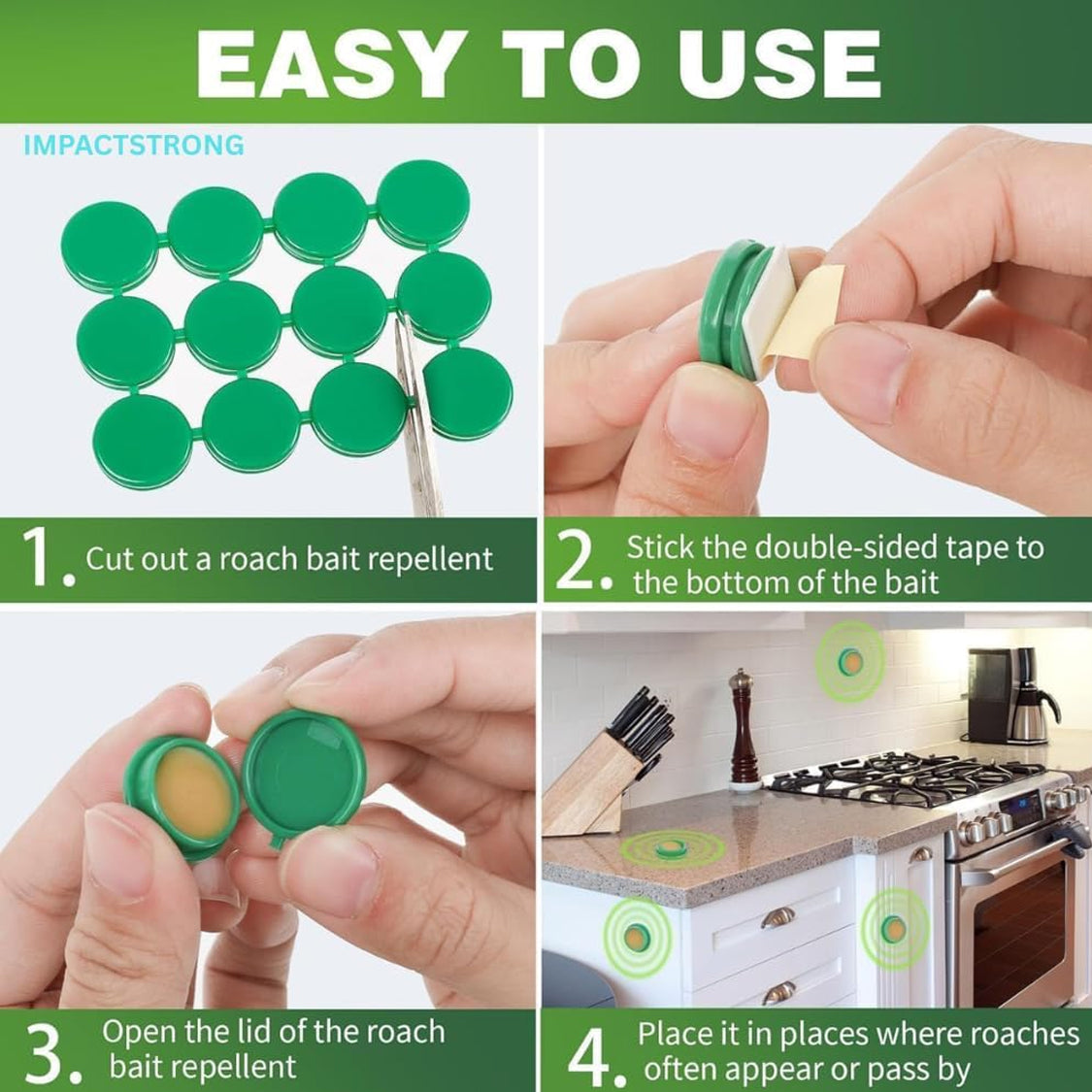 EASY TO USE

IMPACTSTRONG

1. Cut out a roach bait repellent

2. Stick the double-sided tape to the bottom of the bait

3. Open the lid of the roach bait repellent

4. Place it in places where roaches often appear or pass by